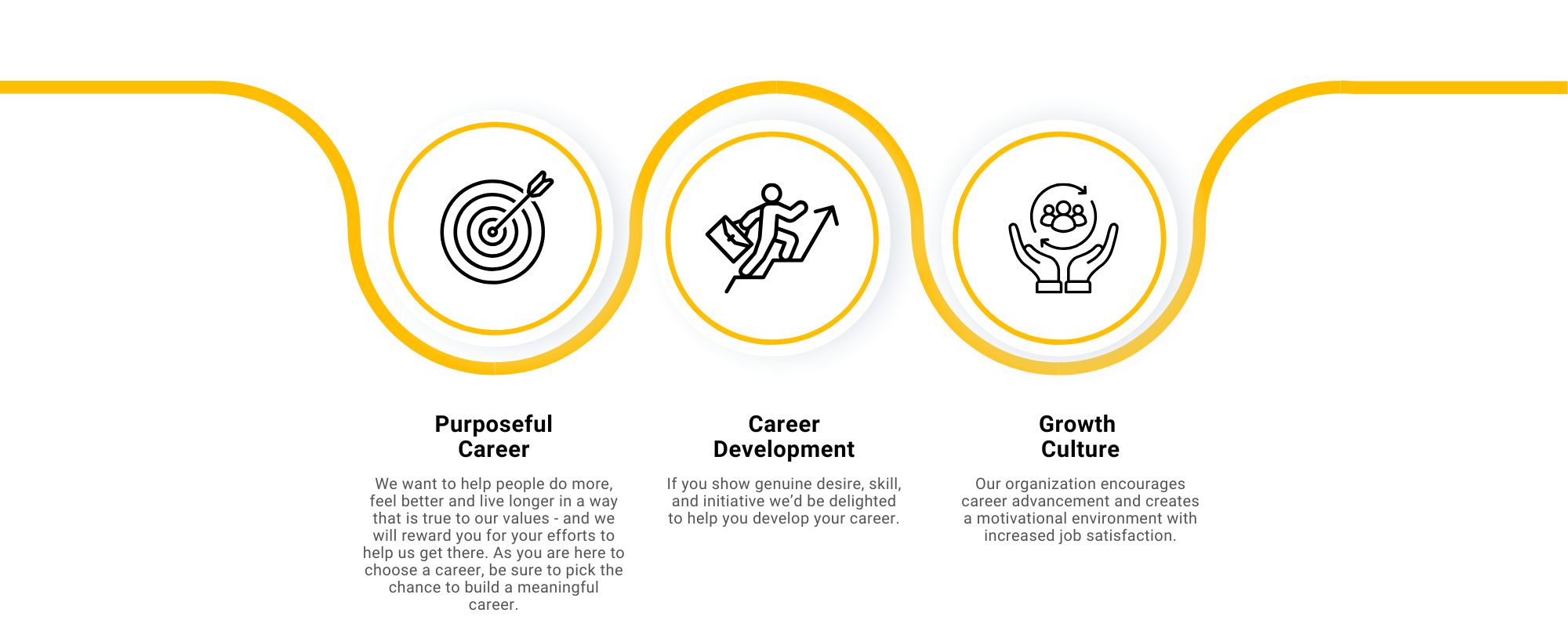 Purposeful Career

We want to help people do more, feel better and live longer in a way that is true to our values - and we will reward you for your efforts to help us get there. As you are here to choose a career, be sure to pick the chance to build a meaningful career.

Career Development

If you show genuine desire, skill, and initiative we'd be delighted to help you develop your career.

Growth Culture

Our organization encourages career advancement and creates a motivational environment with increased job satisfaction.